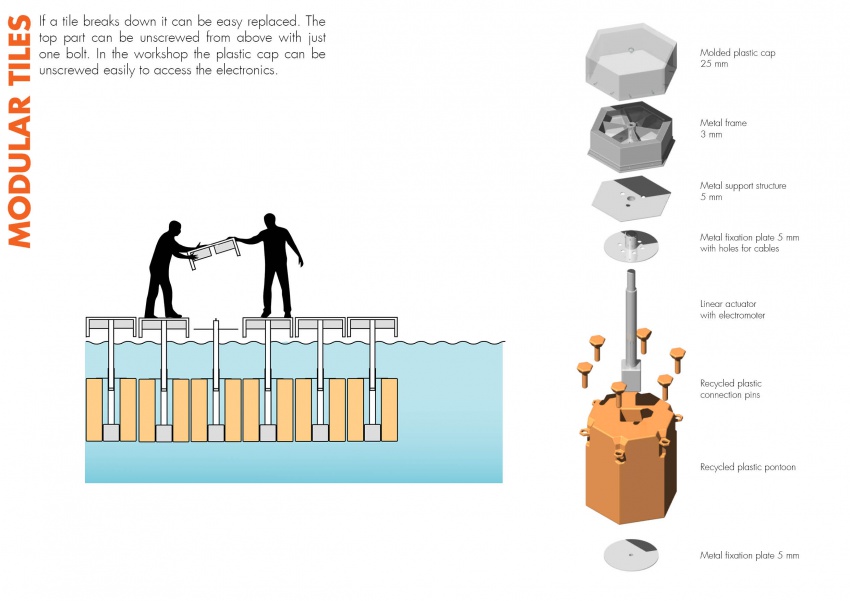 MODULAR TILES

If a tile breaks down it can be easy replaced. The top part can be unscrewed from above with just one bolt. In the workshop the plastic cap can be unscrewed easily to access the electronics.

Molded plastic cap
25 mm

Metal frame
3 mm

Metal support structure
5 mm

Metal fixation plate 5 mm
with holes for cables

Linear actuator
with electromoter

Recycled plastic
connection pins

Recycled plastic pontoon

Metal fixation plate 5 mm